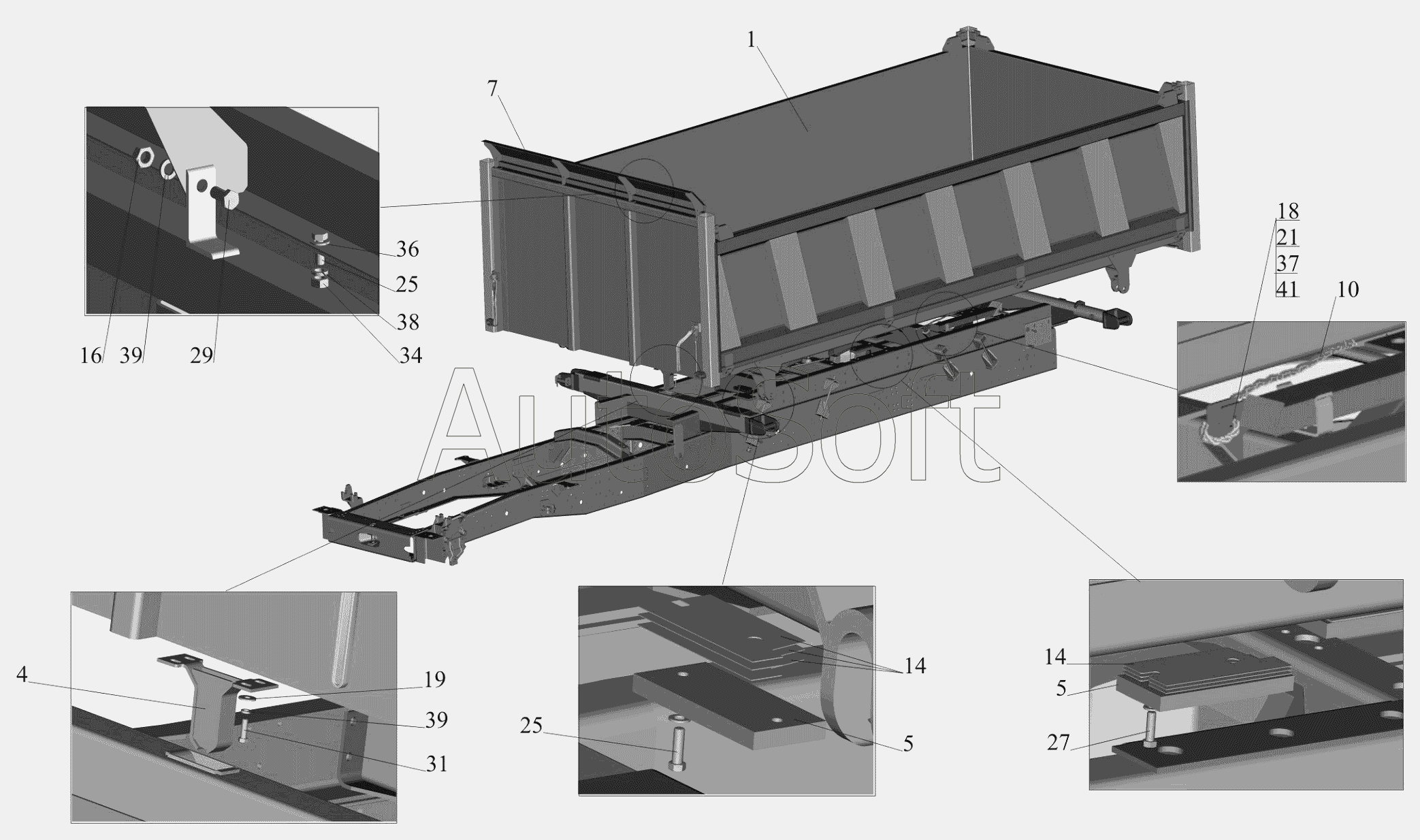 1
7
36
25
38
34
16
39
29
18
21
37
41
10
AutoSoft
4
19
39
31
14
25
5
14
5
27