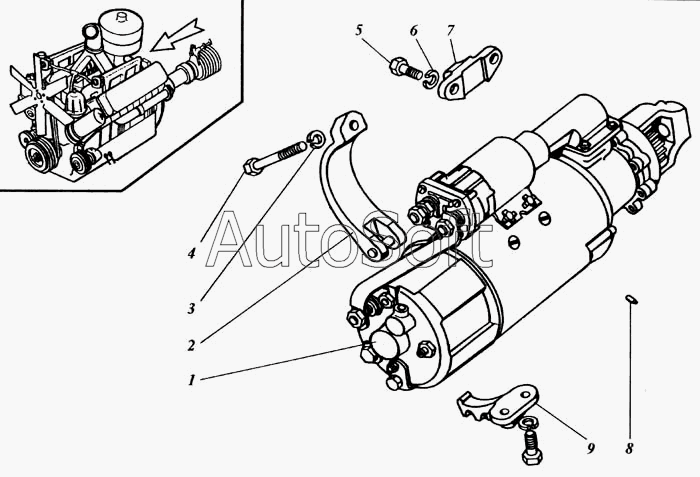 5 6 7

AutoSoft

4

3

2

1

9

8