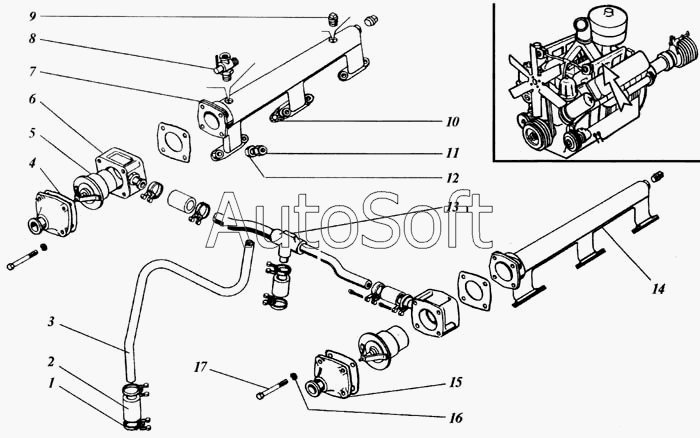 9
8
7
6
5
4
10
11
12
AutoSoft
13
14
3
2
1
17
15
16