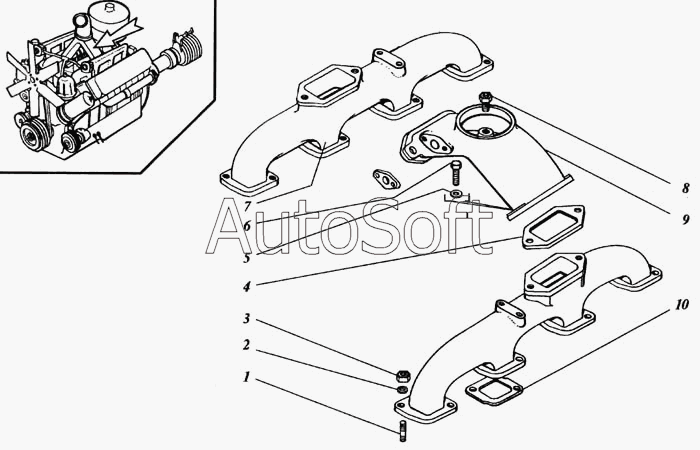 AutoSoft

7
6
5
4
3
2
1
8
9
10