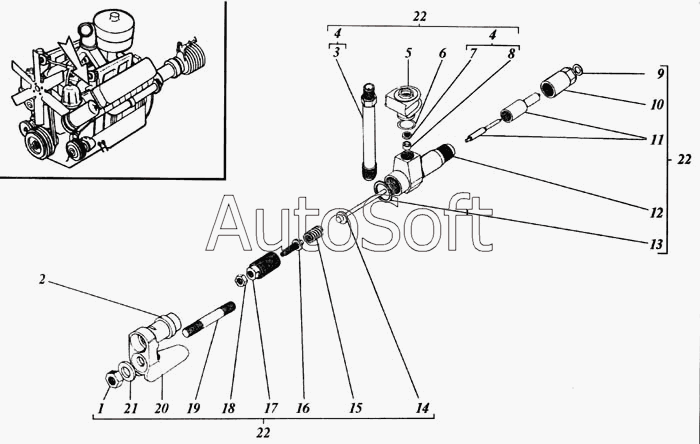 22
4
3
5
6
4
7
8
9
10
11
22
12
13
AutoSoft
2
1
21
20
19
18
17
16
15
14
22