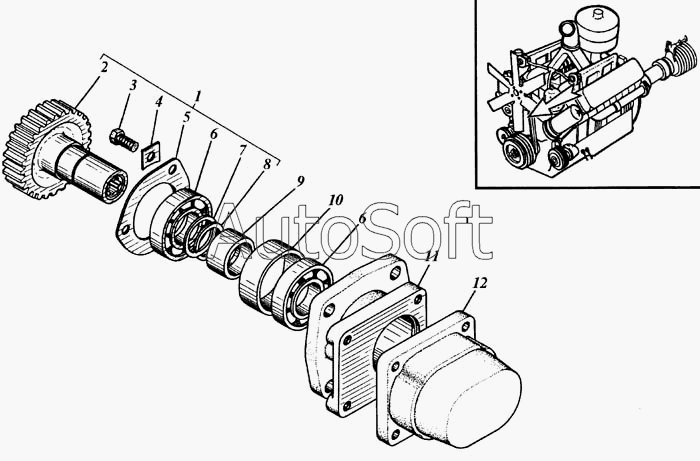 2
3
4
1
5
6
7
8
9
10
6
11
12
AutoSoft