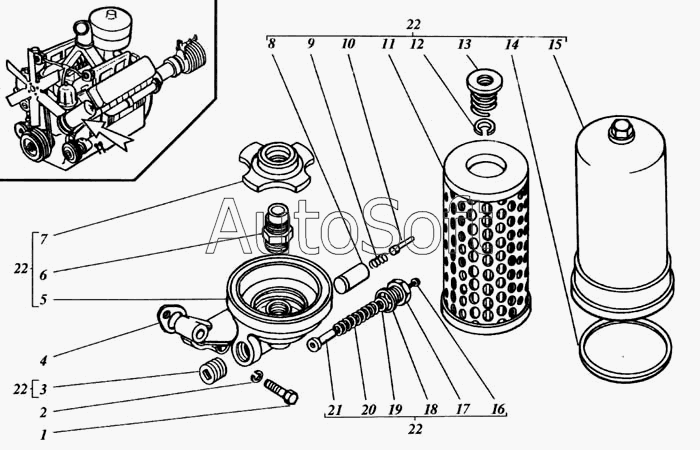 22
8 9 10 11 12 13 14 15

AutoSoft

22 7
6
5
4
22 3
2
1

21 20 19 18 17 16
22