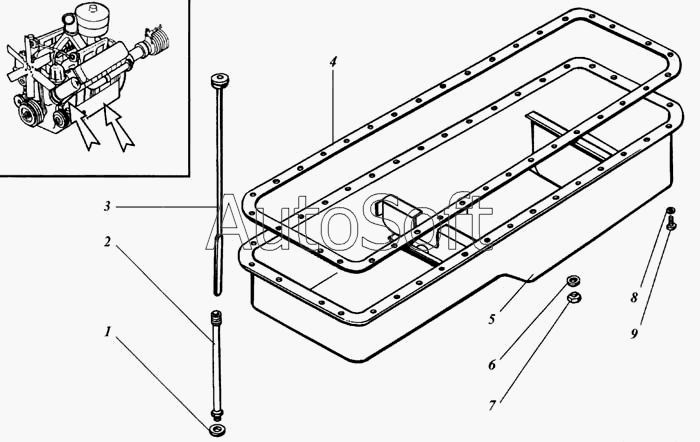 4
3
2
1
AutoSoft
5
6
7
8
9