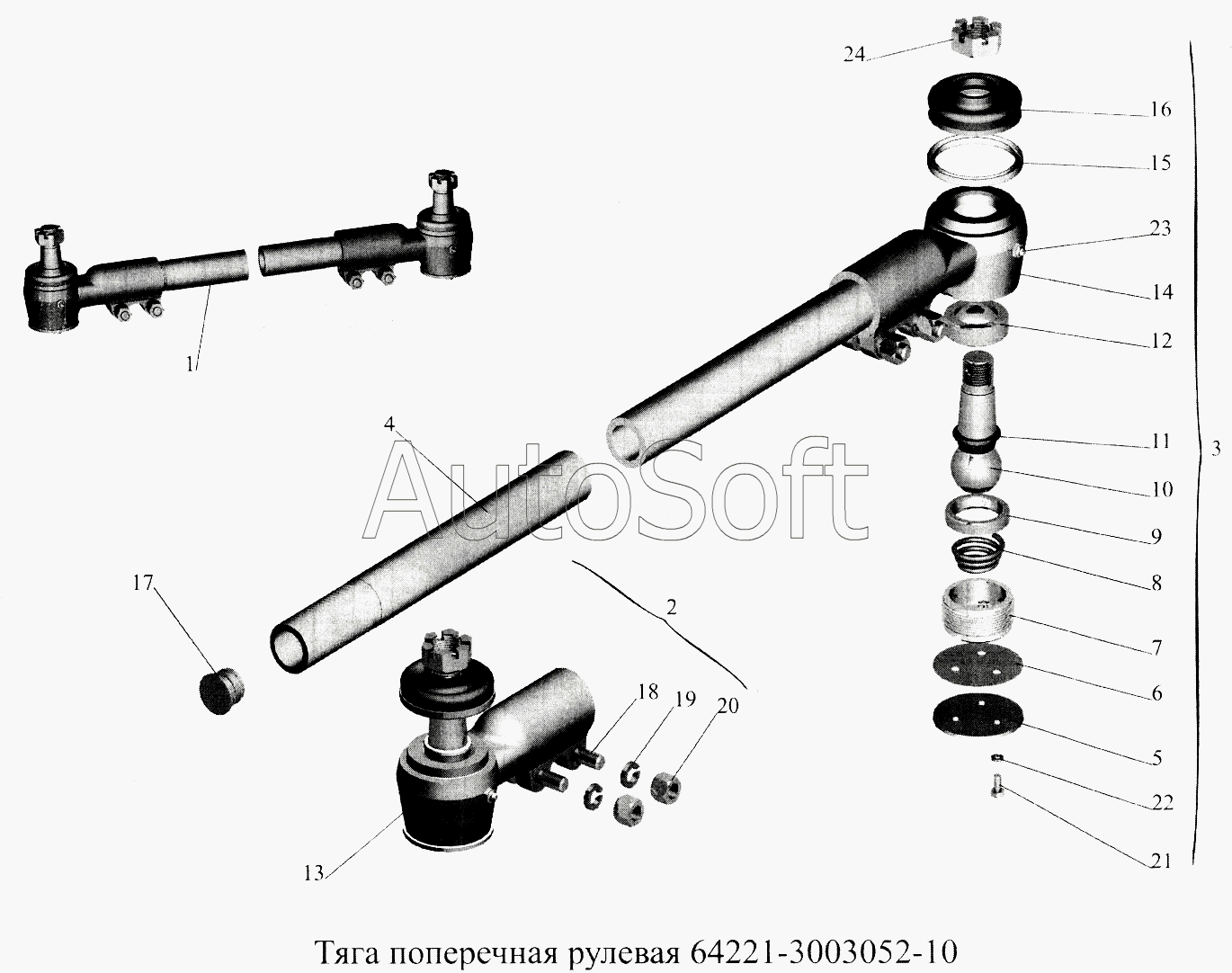 24
16
15
23
14
12
11
10
9
8
7
6
5
22
21
3
1
4
AutoSoft
2
17
18
19
20
13

Тяга поперечная рулевая 64221-3003052-10