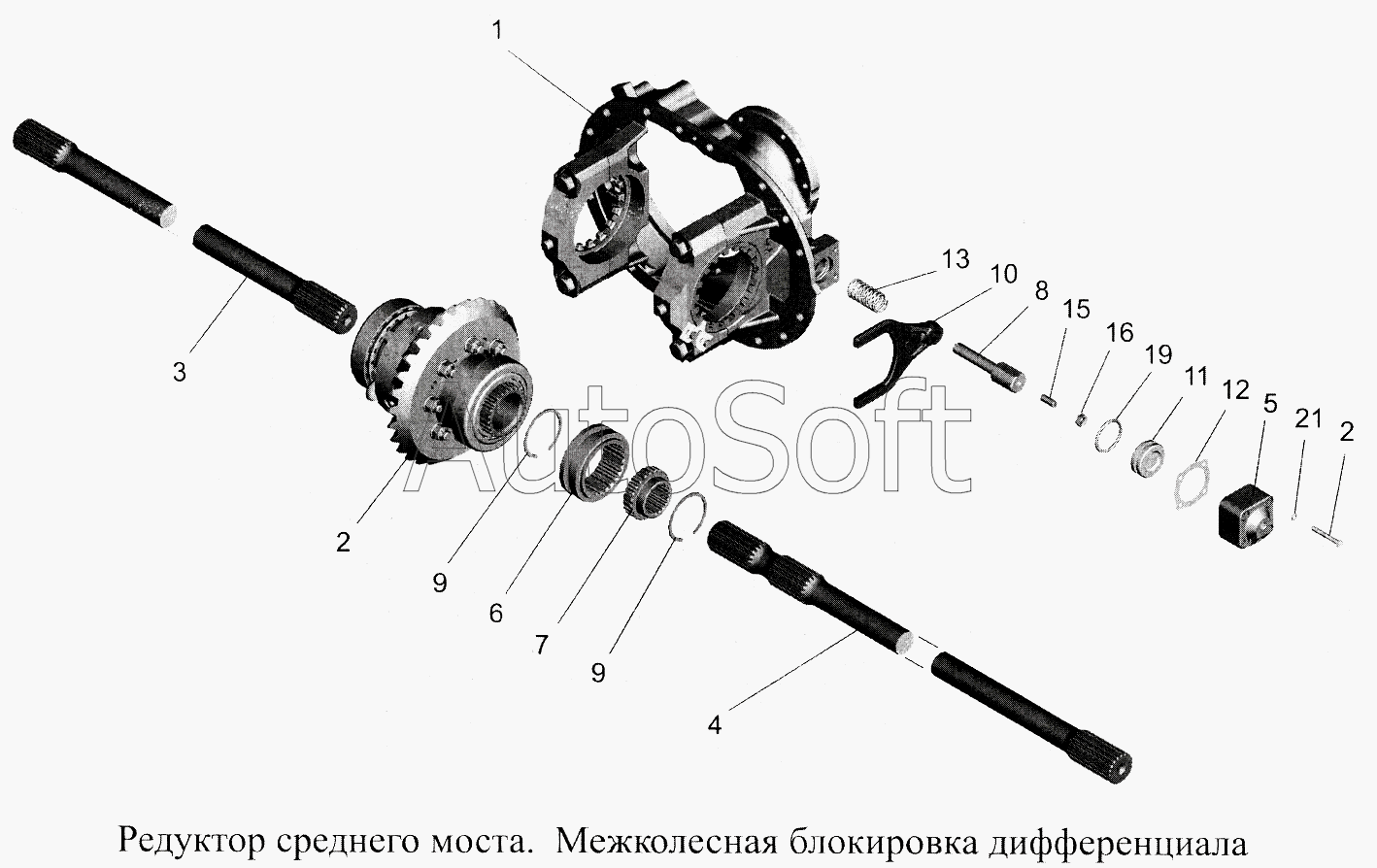 1
13
10
8
15
16
19
11
12
5
21
2
3
2
9
6
7
9
4
AutoSoft

Редуктор среднего моста. Межколесная блокировка дифференциала