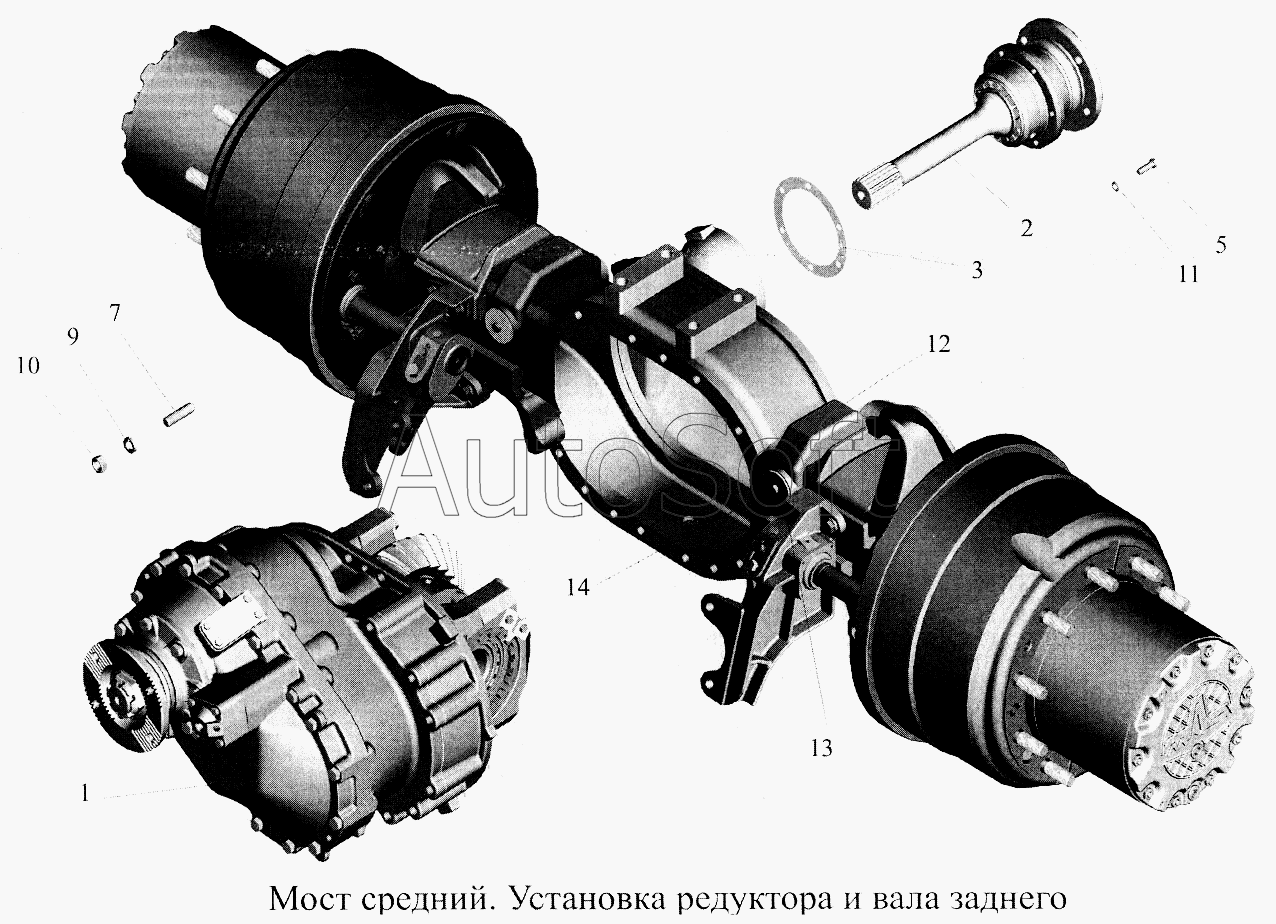 2
5
3
11
7
9
10
12
AutoSoft
14
13
1

Мост средний. Установка редуктора и вала заднего