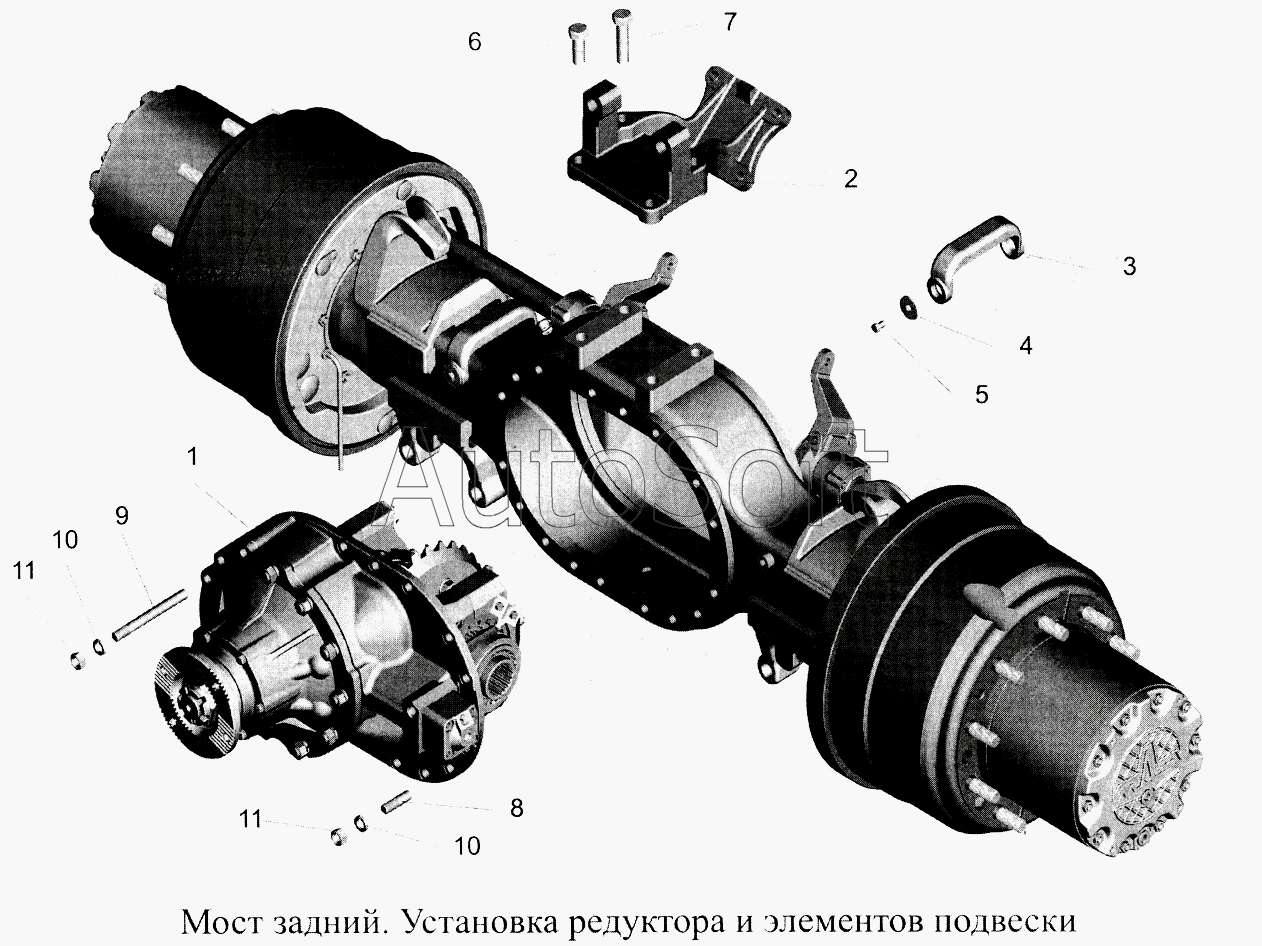 6
7
2
3
4
5
AutoSoft
1
9
10
11
8
11
10

Мост задний. Установка редуктора и элементов подвески