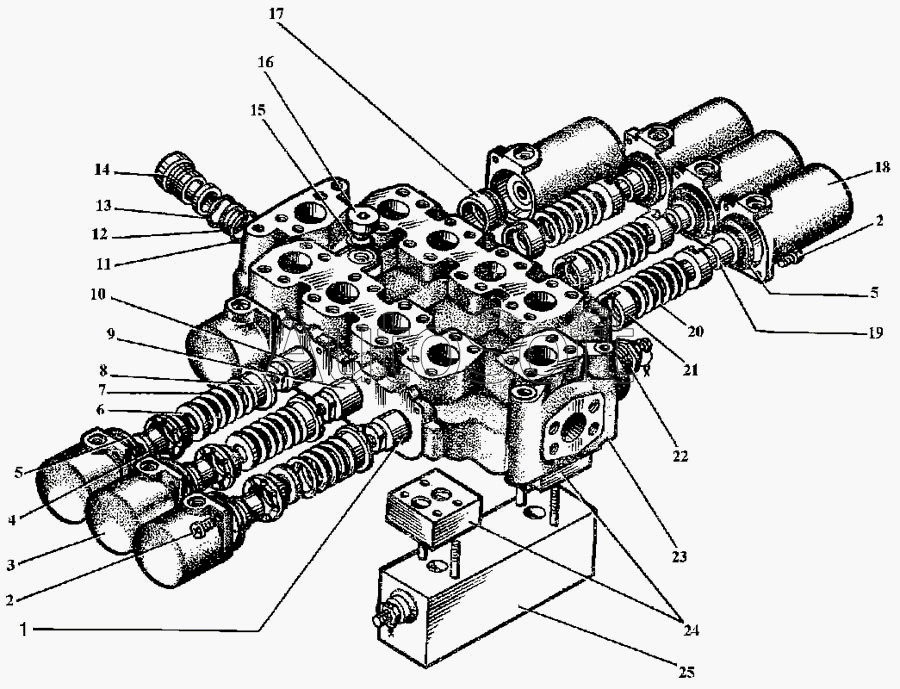 17
16
15
14
13
12
11
10
9
8
7
6
5
4
3
2
1
18
2
5
19
20
21
22
23
24
25