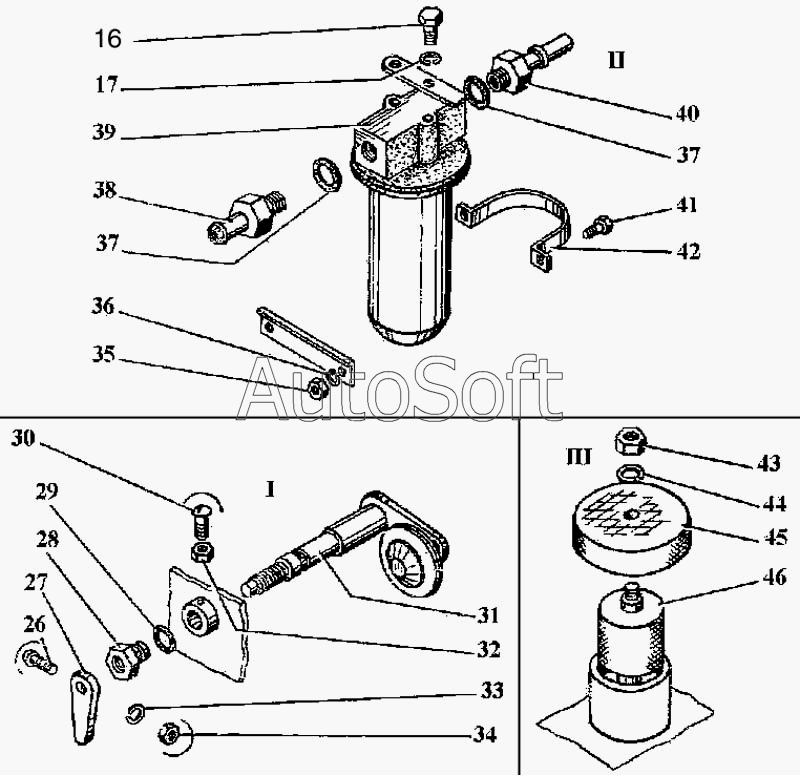 16
17
39
38
37
36
35
II
40
37
41
42
AutoSoft
30
29
28
27
26
I
31
32
33
34
III
43
44
45
46