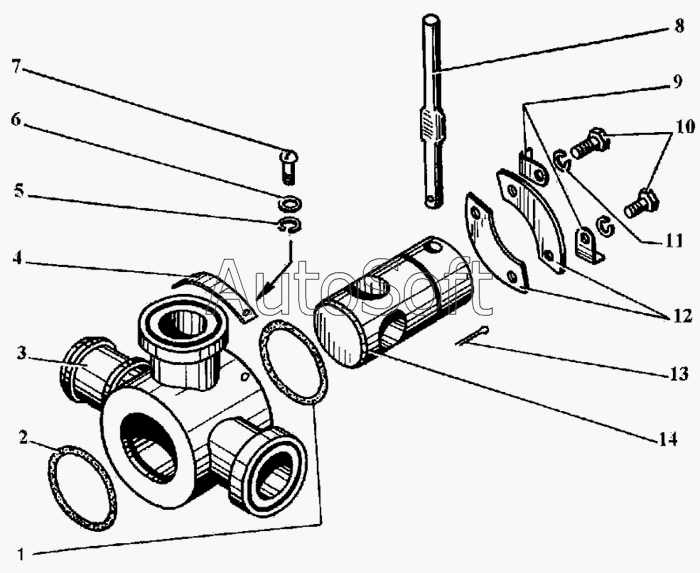 8
7
9
6
10
5
11
4
AutoSoft
12
3
13
14
2
1