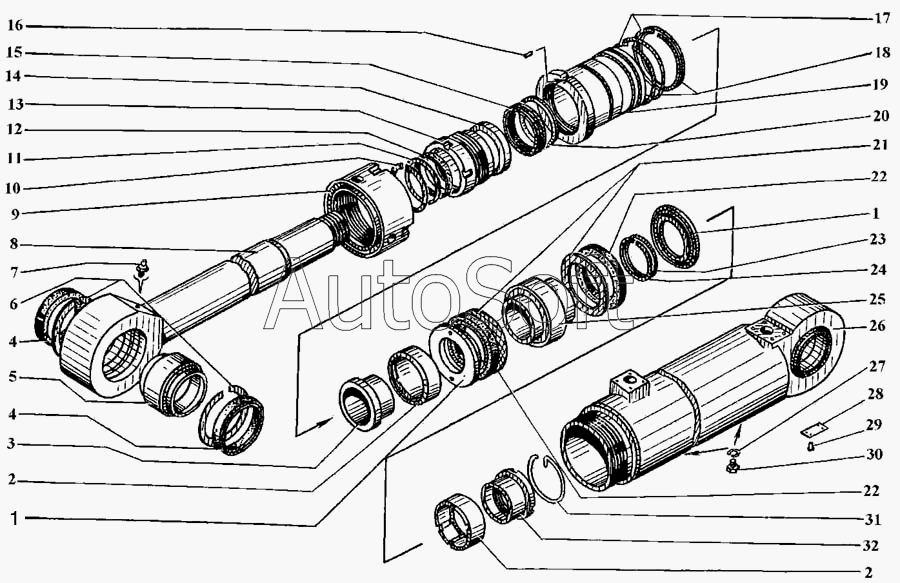 16
15
14
13
12
11
10
9
8
7
6
4
5
4
3
2
1
17
18
19
20
21
22
1
23
24
25
26
27
28
29
30
22
31
32
2
AutoSoft