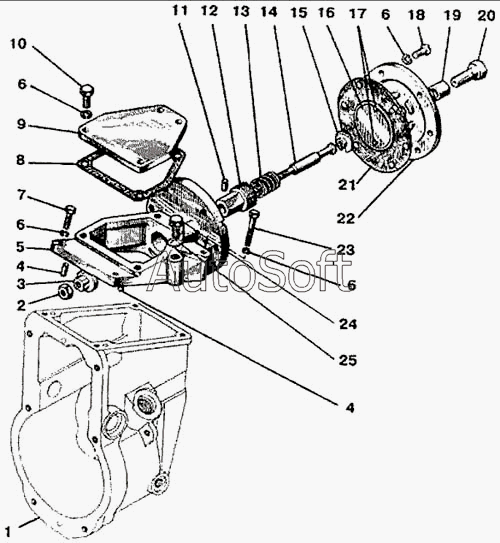 11 12 13 14 15 16 17 6 18 19 20
10
6
9
8
7
6
5
4
3
2
21
22
23
6
24
25
4
1
AutoSoft