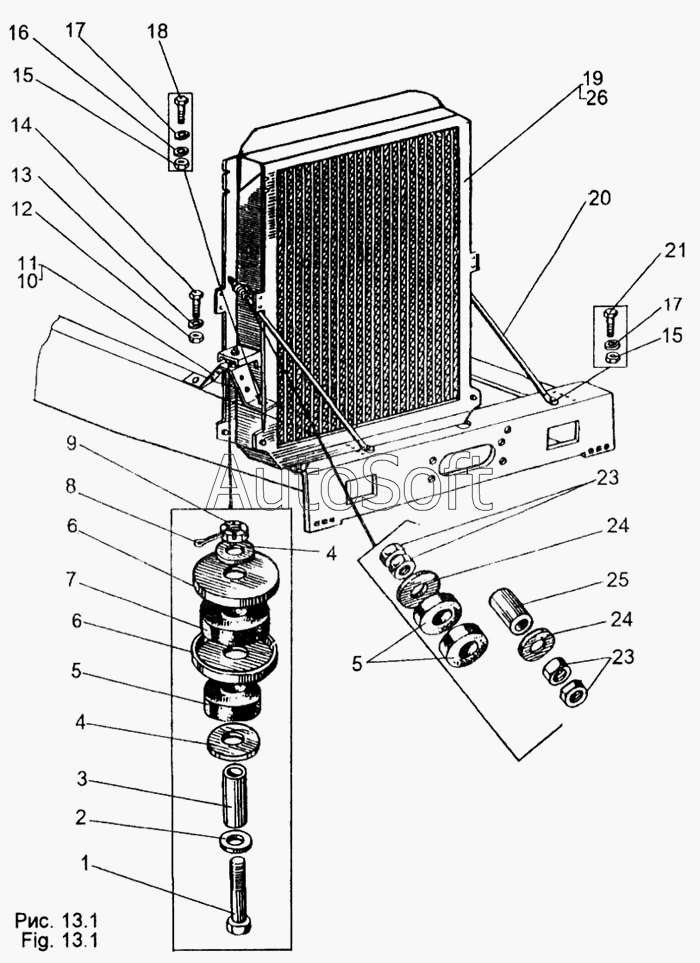 16
17
18
15
14
13
12
11
10
19
26
20
21
17
15
AutoSoft
9
8
6
7
6
5
4
3
2
1
4
23
24
25
24
23
5
Рис. 13.1
Fig. 13.1