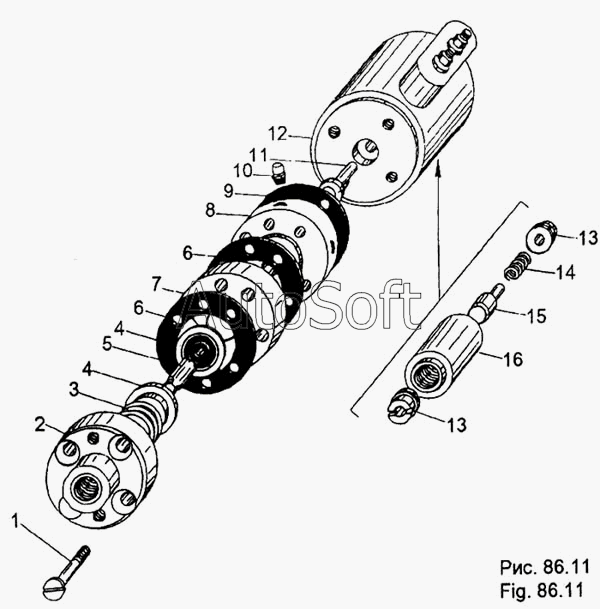 12
11
10
9
8
6
7
6
4
5
4
3
2
1
13
14
15
16
13
AutoSoft
Рис. 86.11
Fig. 86.11