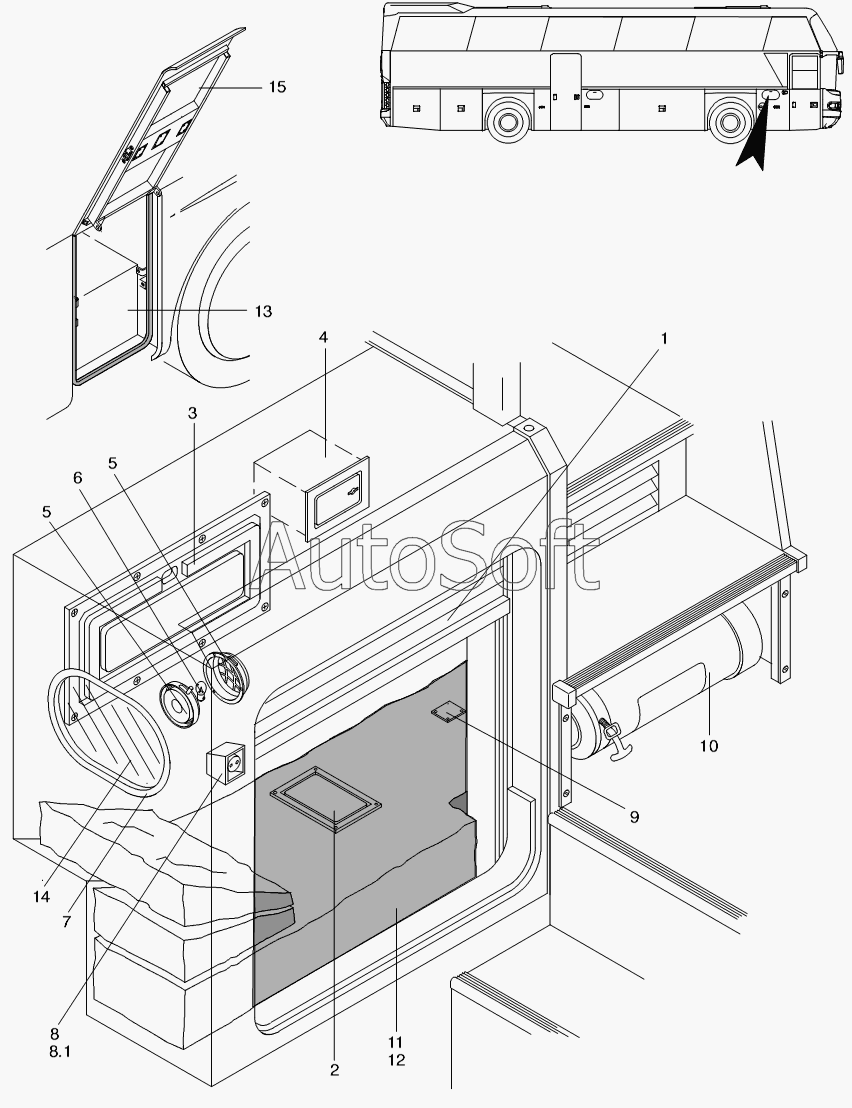 15
13
4
1
3
5
6
5
AutoSoft
10
9
14
7
8
8.1
2
11
12