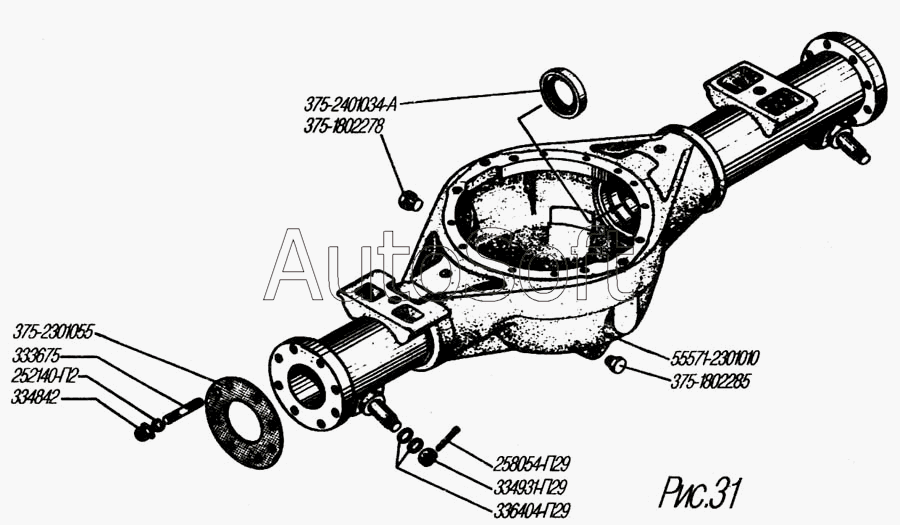 375-2401034-А
375-1802278
AutoSoft
375-2301055
333675
252140-П2
334842
55571-2301010
375-1802285
258054-П29
334931-П29
336404-П29
Рис.31