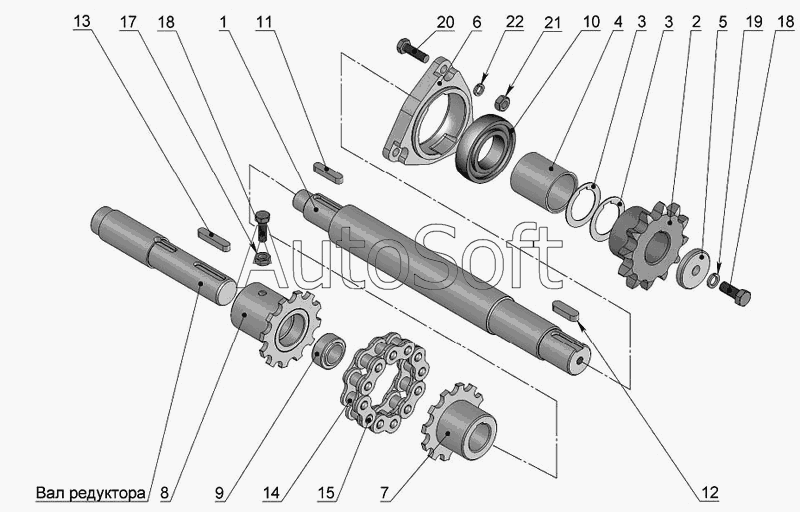 13 17 18 1 11 20 6 22 21 10 4 3 3 2 5 19 18

AutoSoft

Вал редуктора 8 9 14 15 7 12