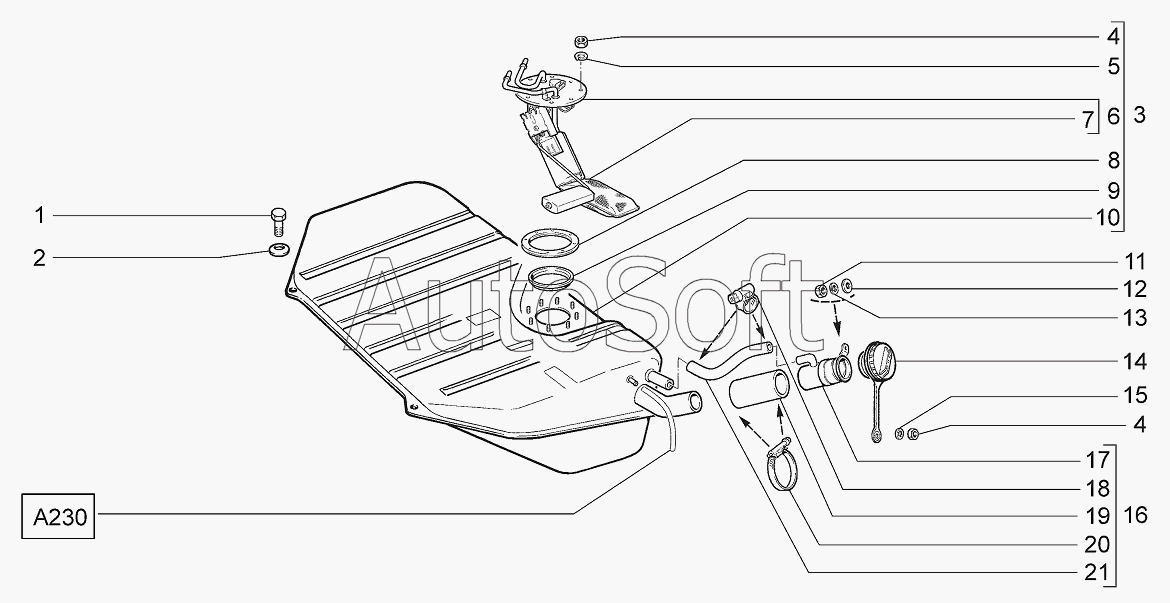 4
5
7
6
3
8
9
10
1
2
AutoSoft
11
12
13
14
15
4
17
18
19
16
20
21
A230