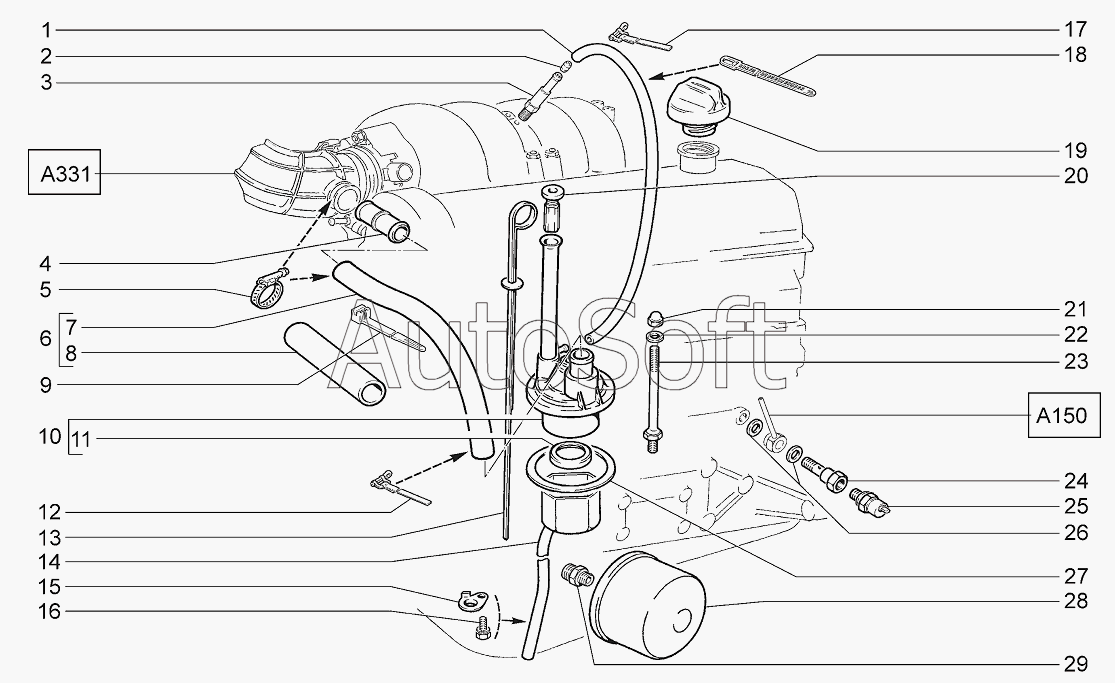 1
2
3
A331
4
5
6
7
8
9
10
11
12
13
14
15
16
17
18
19
20
21
22
23
A150
24
25
26
27
28
29
AutoSoft