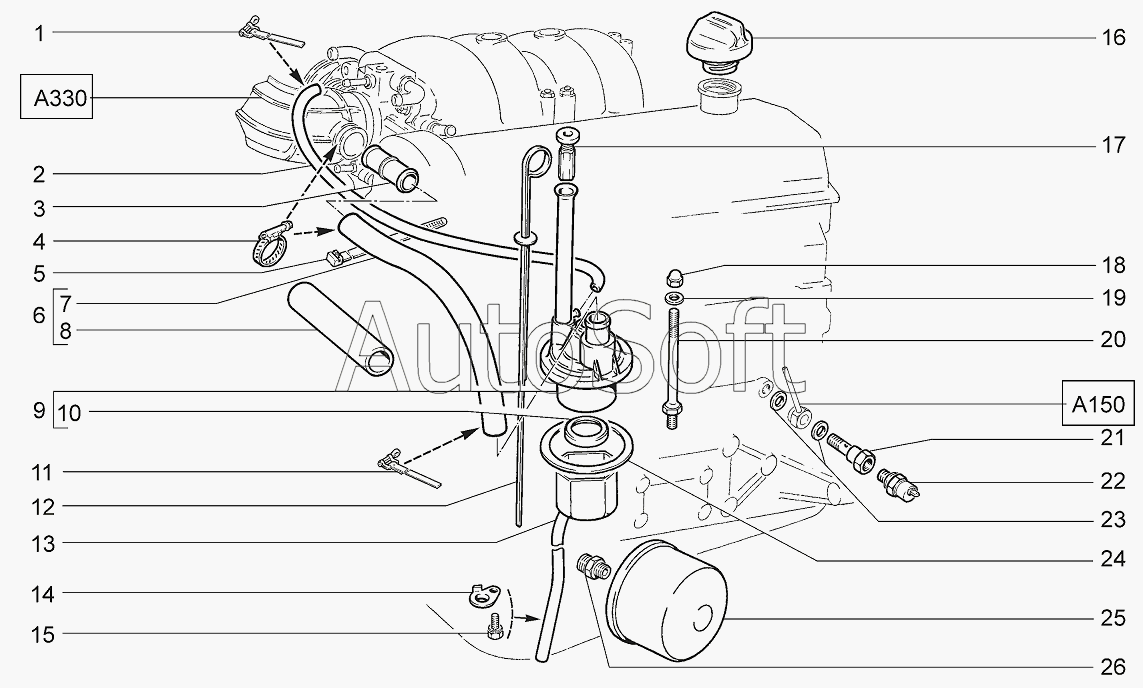 1
A330
2
3
4
5
6
7
8
9
10
11
12
13
14
15
16
17
18
19
20
A150
21
22
23
24
25
26
AutoSoft