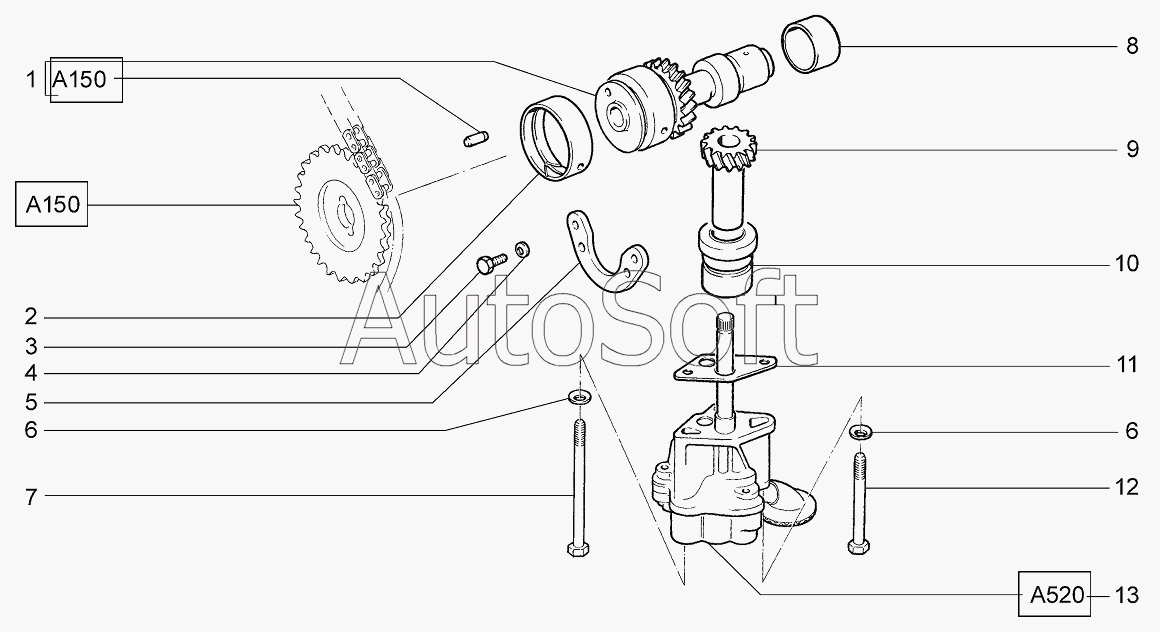 1 A150

A150

2

3

4

5

6

7

AutoSoft

8

9

10

11

6

12

A520 13