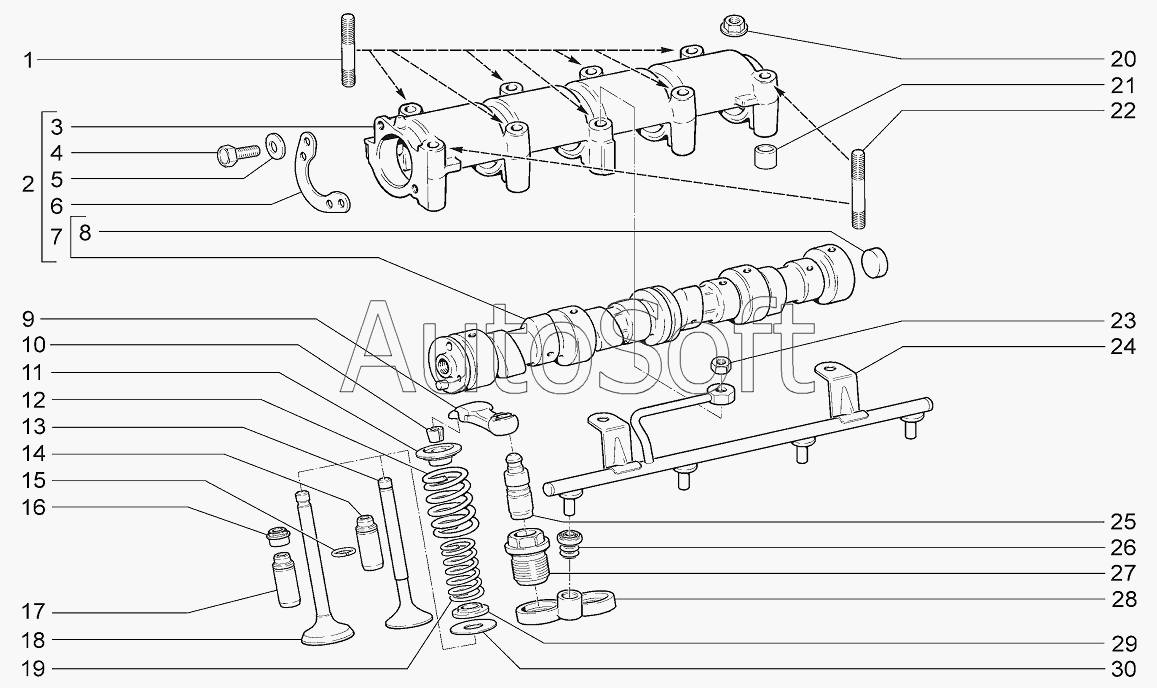 1
2
3
4
5
6
7
8
9
10
11
12
13
14
15
16
17
18
19
20
21
22
23
24
25
26
27
28
29
30
AutoSoft