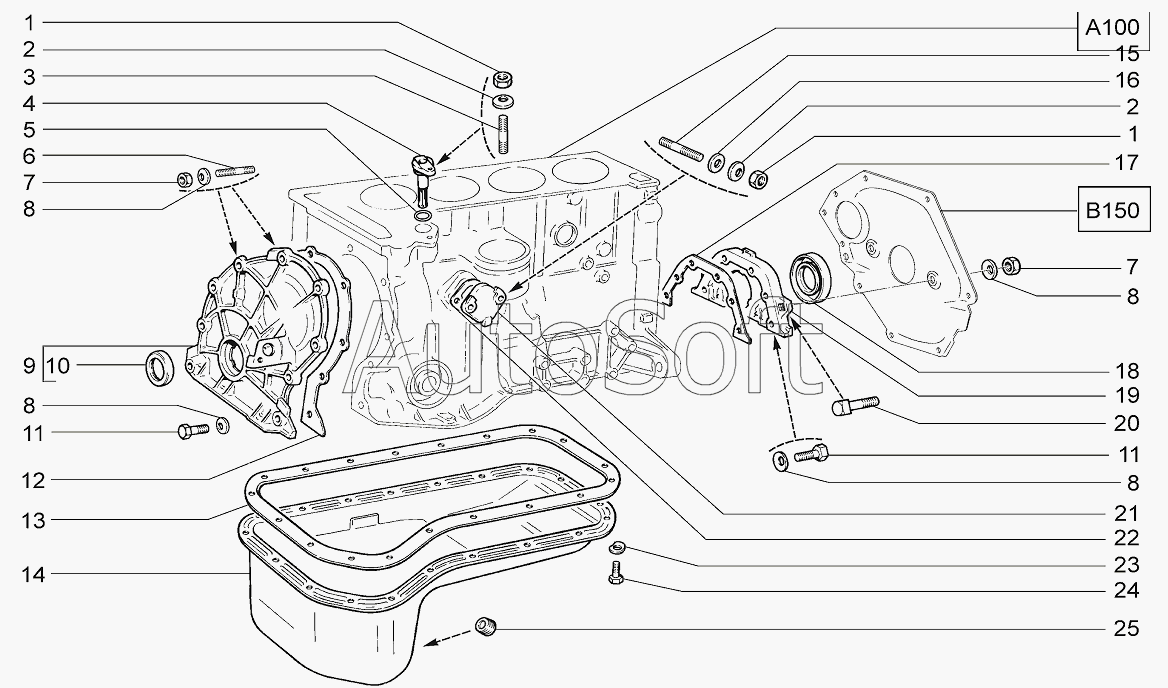 1
2
3
4
5
6
7
8
9
10
8
11
12
13
14

A100
15
16
2
1
17
B150
7
8
18
19
20
11
8
21
22
23
24
25

AutoSoft