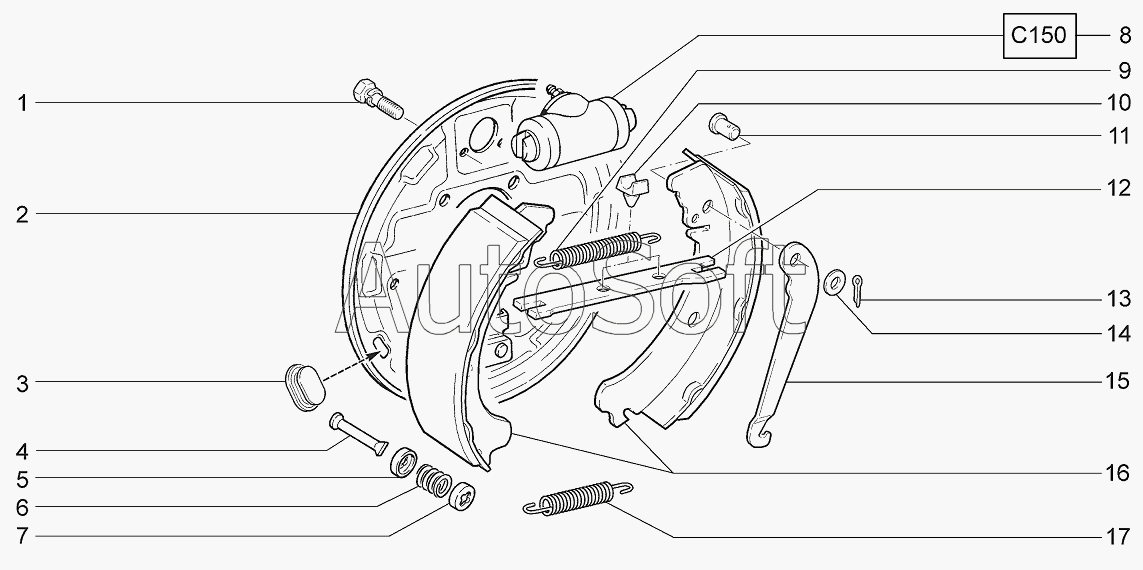 C150
8
9
10
11
12
13
14
15
16
17
1
2
3
4
5
6
7
AutoSoft