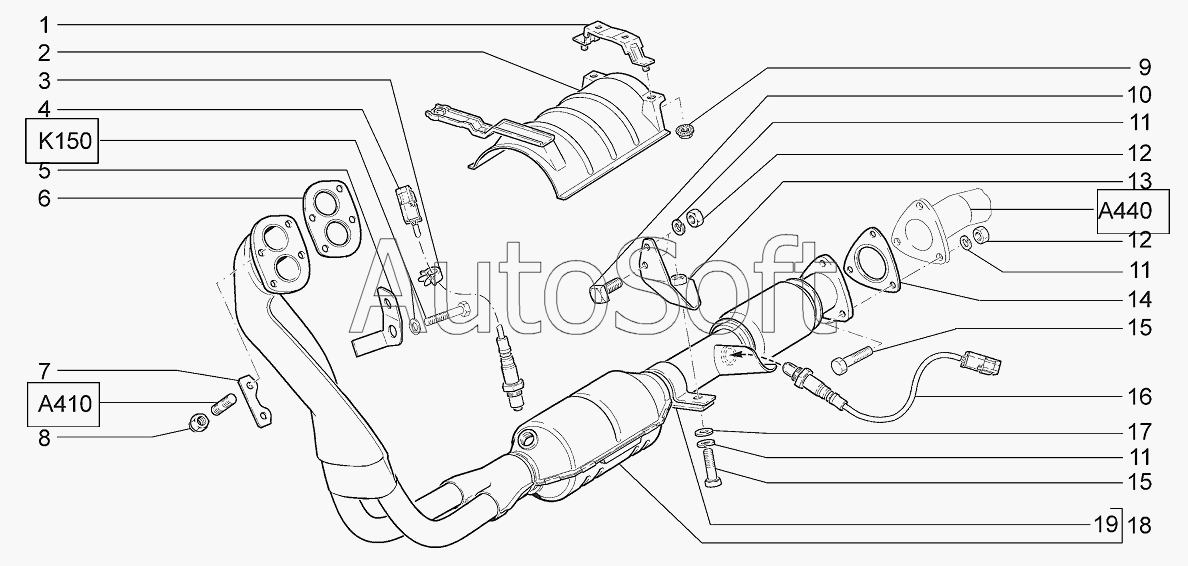 1
2
3
4
K150
5
6
7
A410
8
9
10
11
12
13
A440
12
11
14
15
16
17
11
15
19
18
AutoSoft