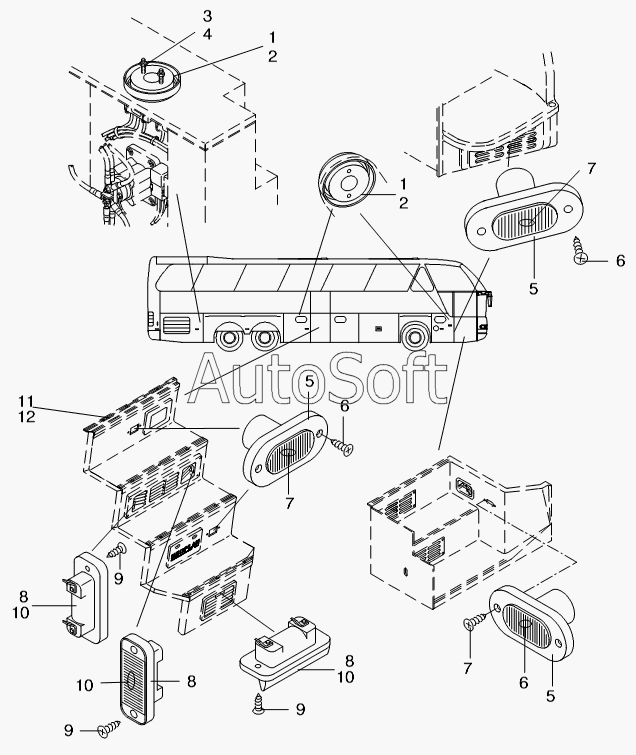 3
4
1
2
1
2
7
6
5
AutoSoft
11
12
5
6
7
9
8
10
10
8
9
8
10
9
7
6
5