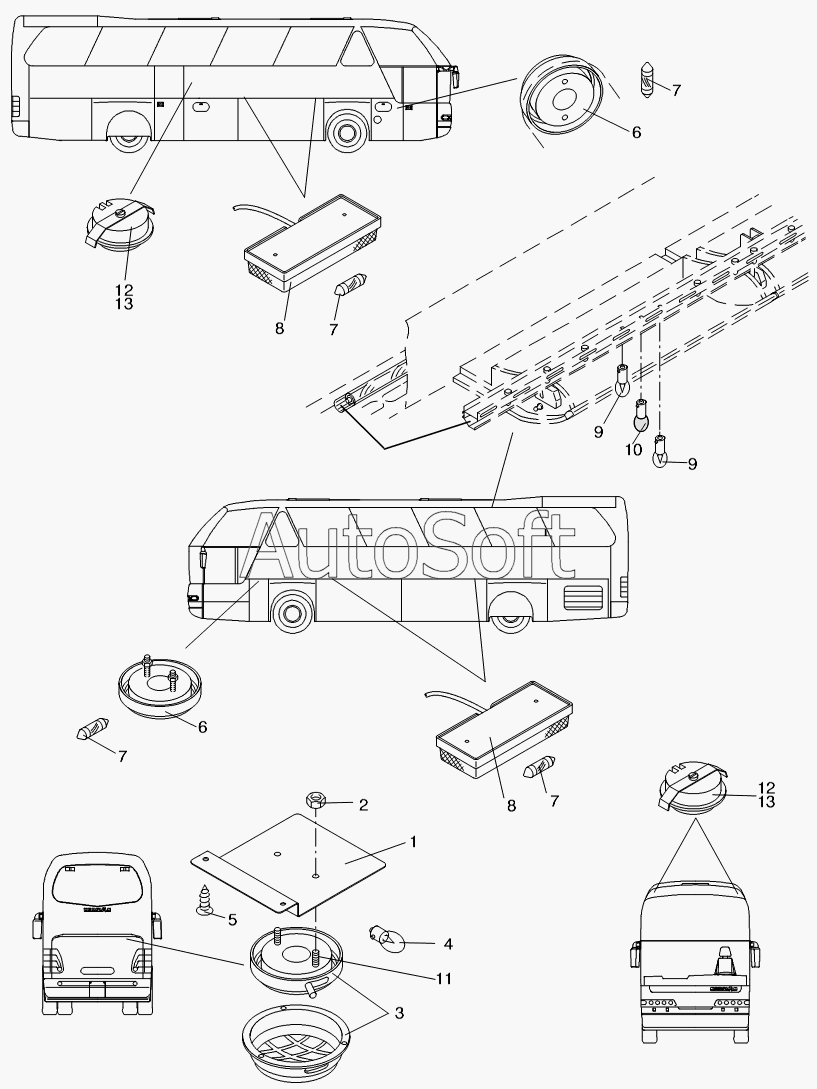 7
6
12
13
8
7
9
10
9
AutoSoft
6
7
8
7
12
13
2
1
5
4
11
3