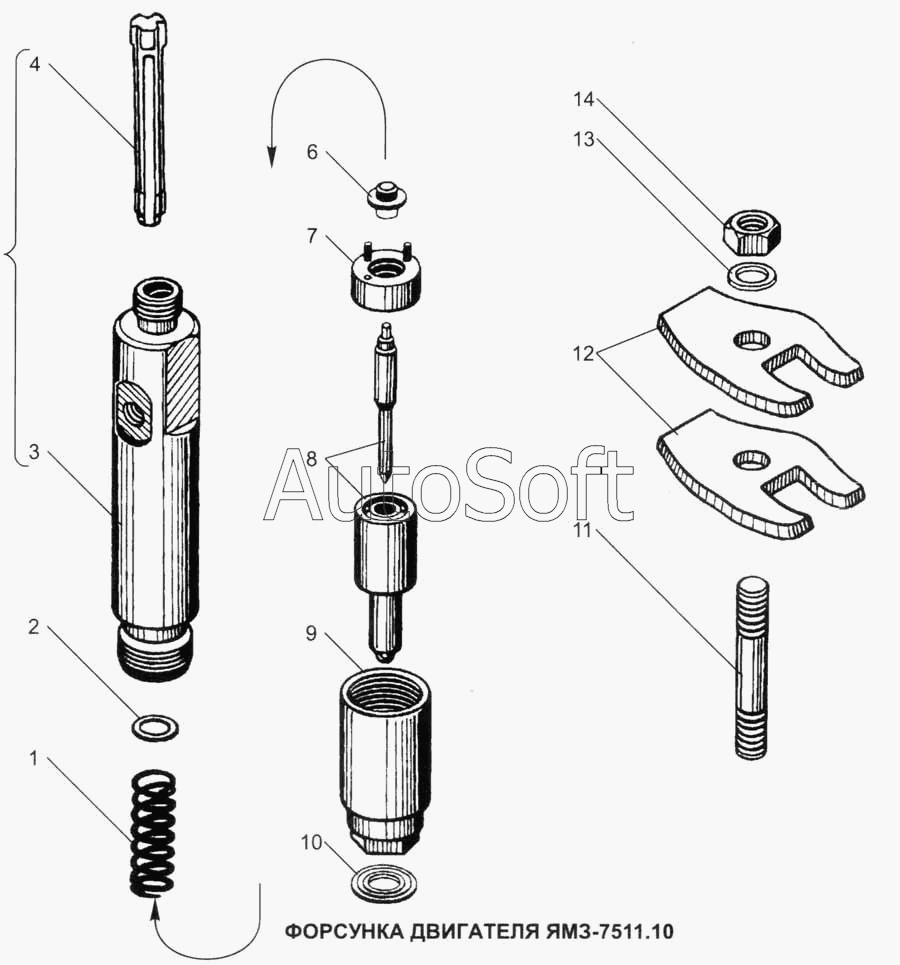 4
3
2
1
6
7
8
AutoSoft
9
10
14
13
12
11
ФОРСУНКА ДВИГАТЕЛЯ ЯМЗ-7511.10