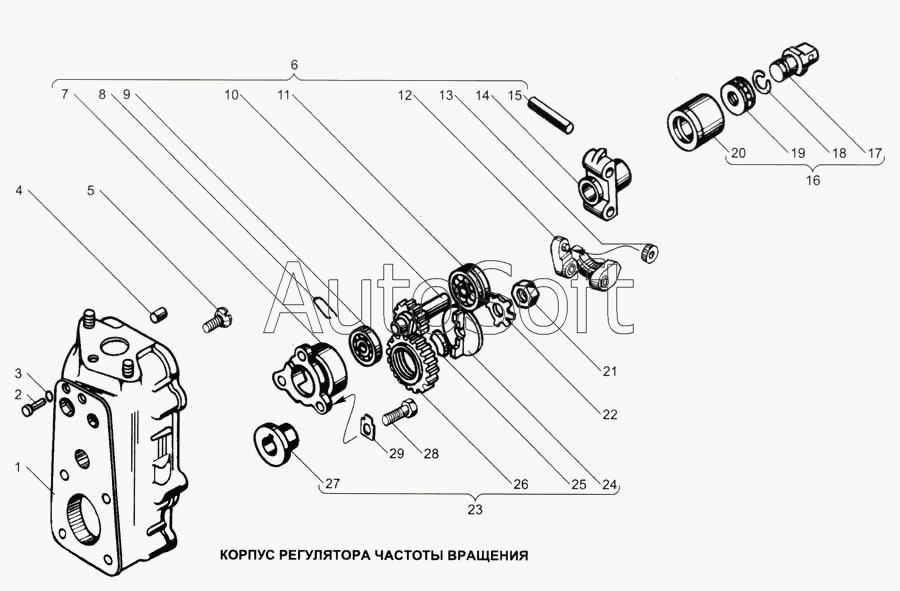 6
7
8
9
10
11
12
13
14
15
20
19
18
17
16
4
5
AutoSoft
3
2
1
21
22
29
28
27
26
25
24
23
КОРПУС РЕГУЛЯТОРА ЧАСТОТЫ ВРАЩЕНИЯ