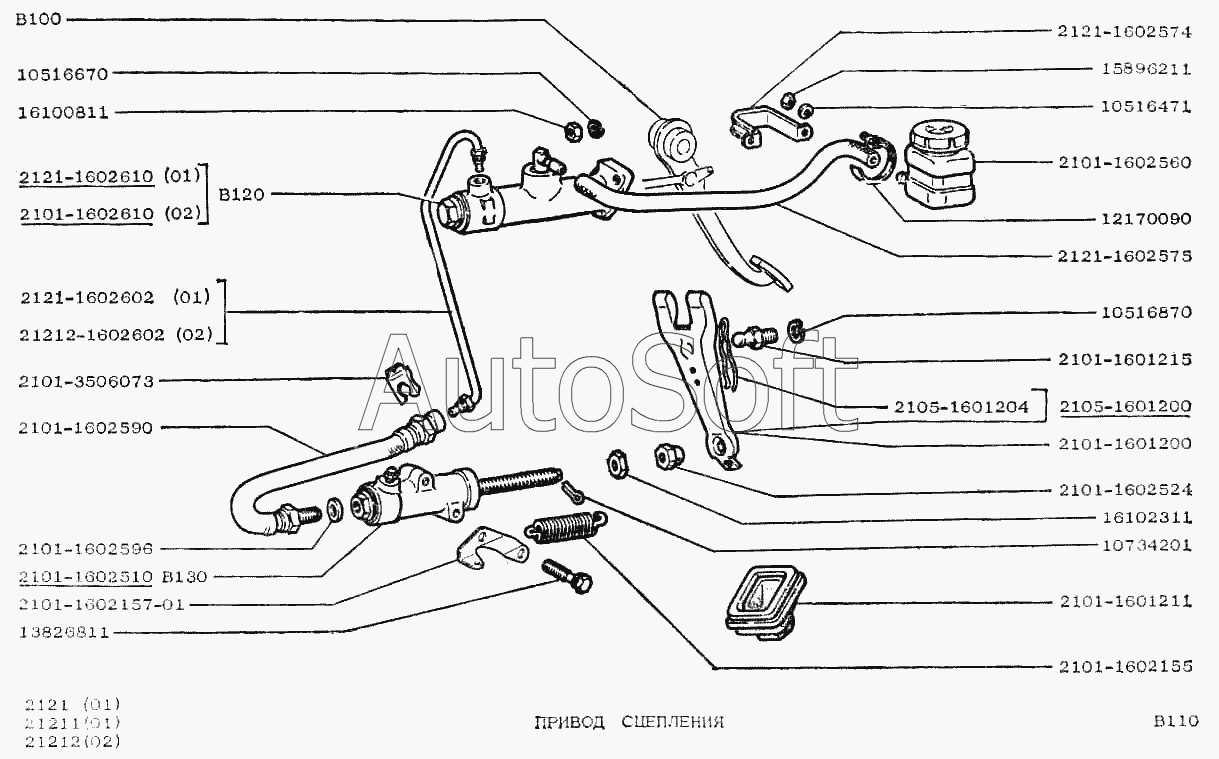 B100

10516670

16100811

2121-1602610 (01)
2101-1602610 (02)

B120

2121-1602602 (01)
21212-1602602 (02)

2101-3506073

2101-1602590

2101-1602596

2101-1602510 B130

2101-1602157-01

13826811

2121-1602574

15896211

10516471

2101-1602560

12170090

2121-1602575

10516870

2101-1601215

2105-1601204

2105-1601200

2101-1601200

2101-1602524

16102311

10734201

2101-1601211

2101-1602155

AutoSoft

2121 (01)
21211(01)
21212(02)

ПРИВОД СЦЕПЛЕНИЯ

B110