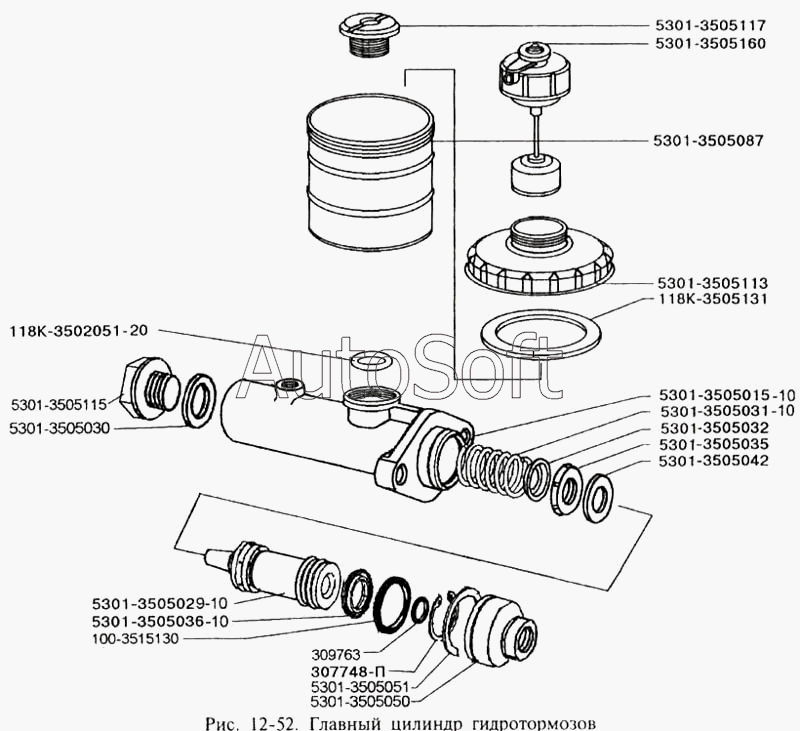 5301-3505117
5301-3505160
5301-3505087
5301-3505113
118K-3505131
118K-3502051-20
AutoSoft
5301-3505115
5301-3505030
5301-3505015-10
5301-3505031-10
5301-3505032
5301-3505035
5301-3505042
5301-3505029-10
5301-3505036-10
100-3515130
309763
307748-П
5301-3505051
5301-3505050

Рис. 12-52. Главный цилиндр гидротормозов