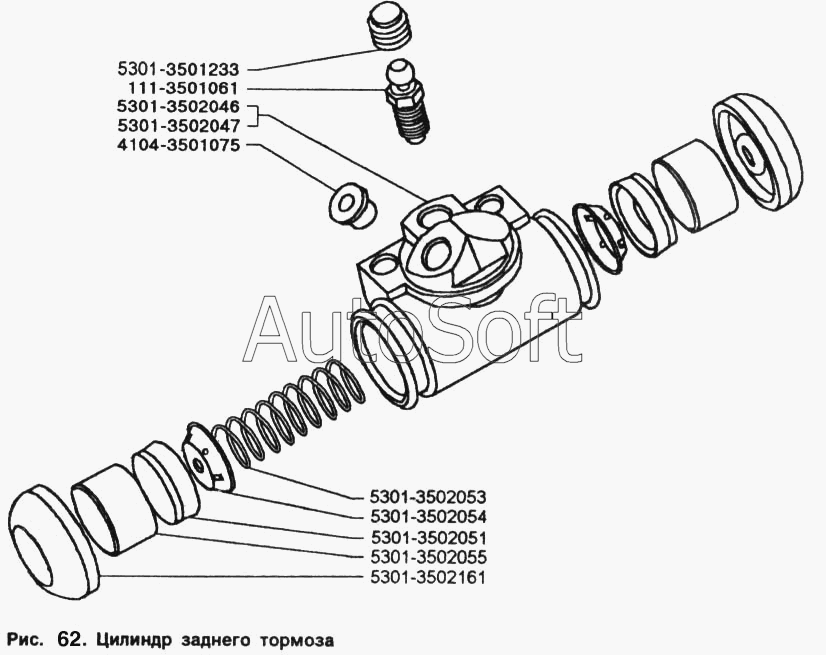 5301-3501233
111-3501061
5301-3502046
5301-3502047
4104-3501075

AutoSoft

5301-3502053
5301-3502054
5301-3502051
5301-3502055
5301-3502161

Рис. 62. Цилиндр заднего тормоза