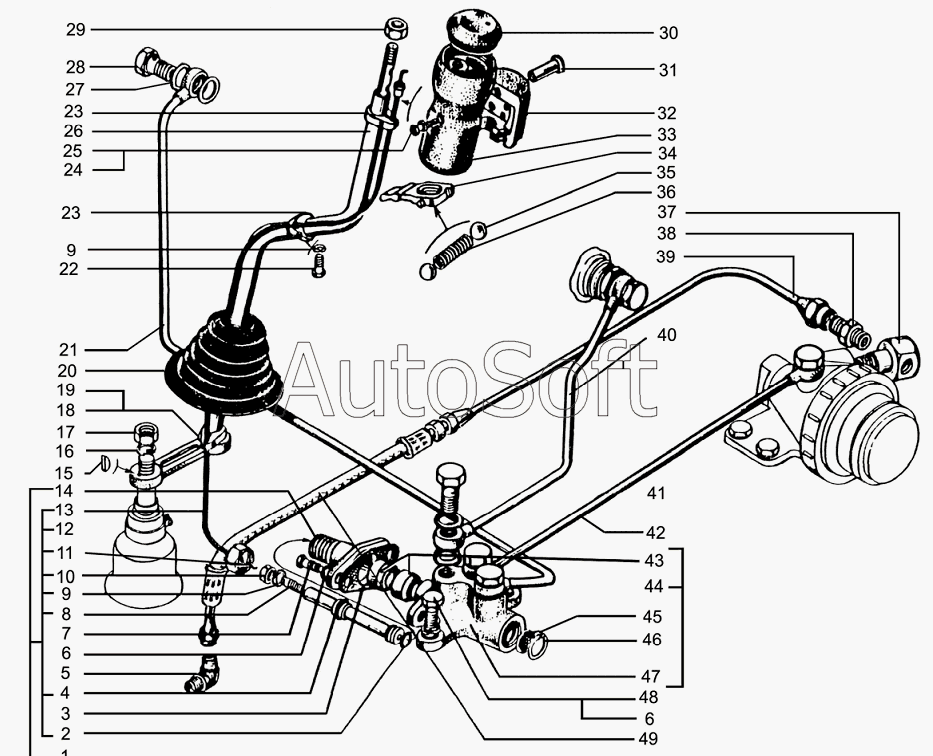 29
28
27
23
26
25
24
23
9
22
21
20
19
18
17
16
15
14
13
12
11
10
9
8
7
6
5
4
3
2
1

30
31
32
33
34
35
36
37
38
39
40
41
42
43
44
45
46
47
48
6
49

AutoSoft