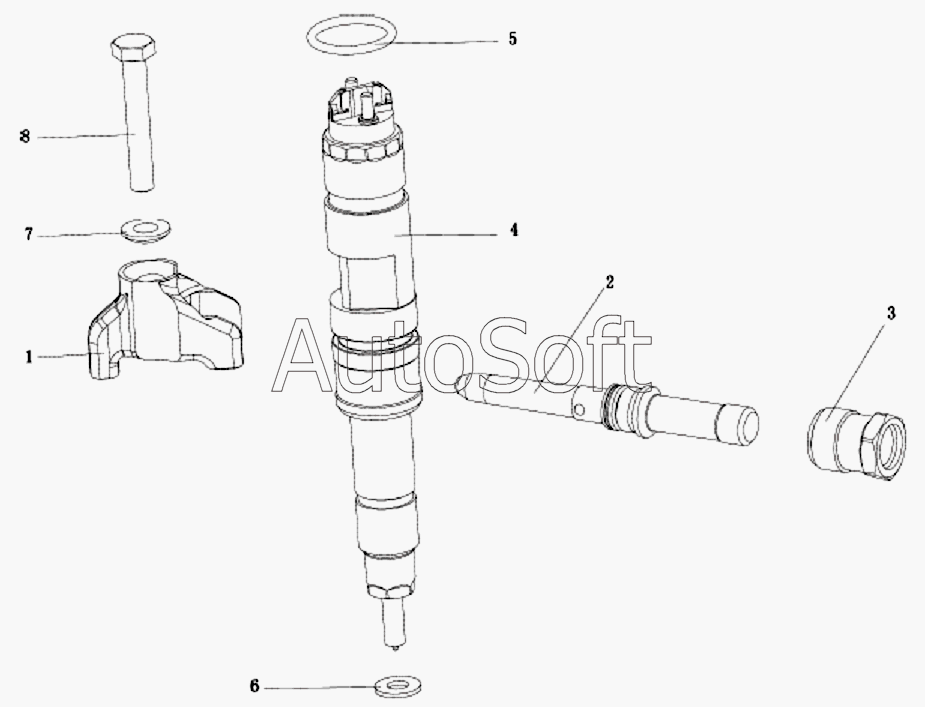 5
8
7
4
2
3
1
AutoSoft
6