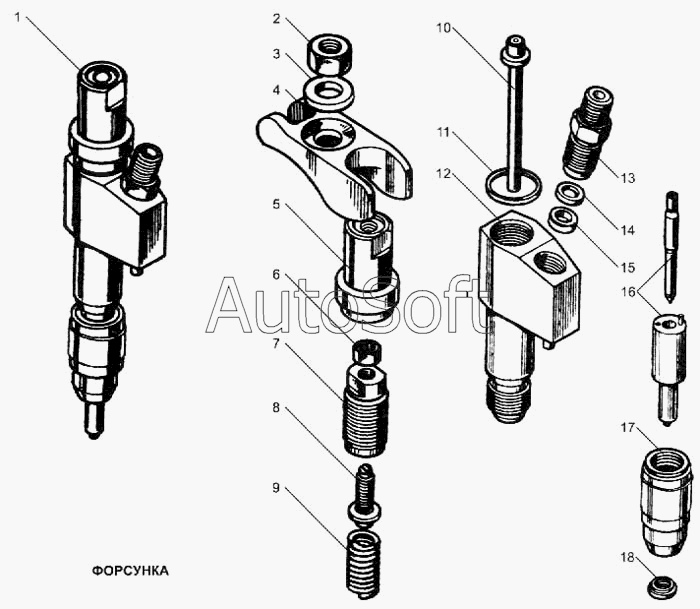 1
2
3
4
5
6
7
8
9
10
11
12
13
14
15
16
17
18
AutoSoft
ФОРСУНКА