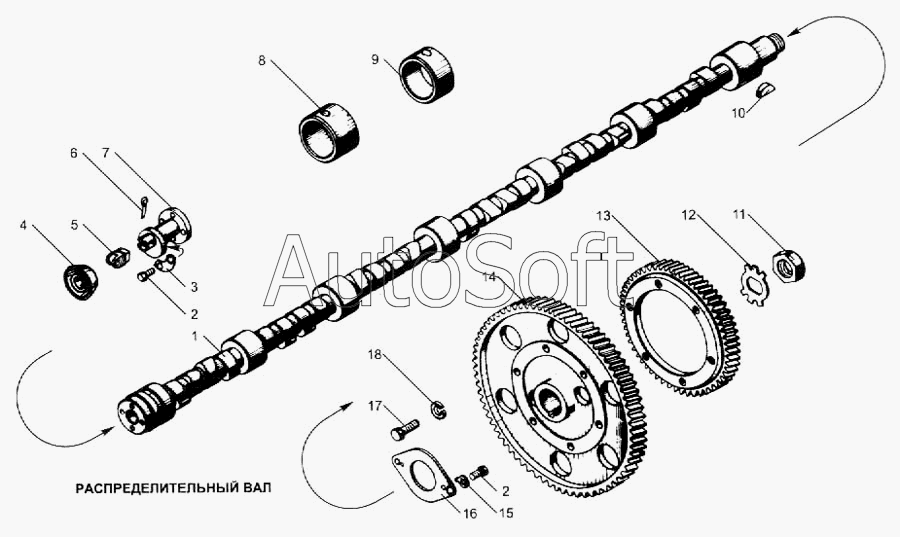 8
9
10
6
7
4
5
3
2
1
AutoSoft
13
12
11
14
18
17
2
16
15
РАСПРЕДЕЛИТЕЛЬНЫЙ ВАЛ