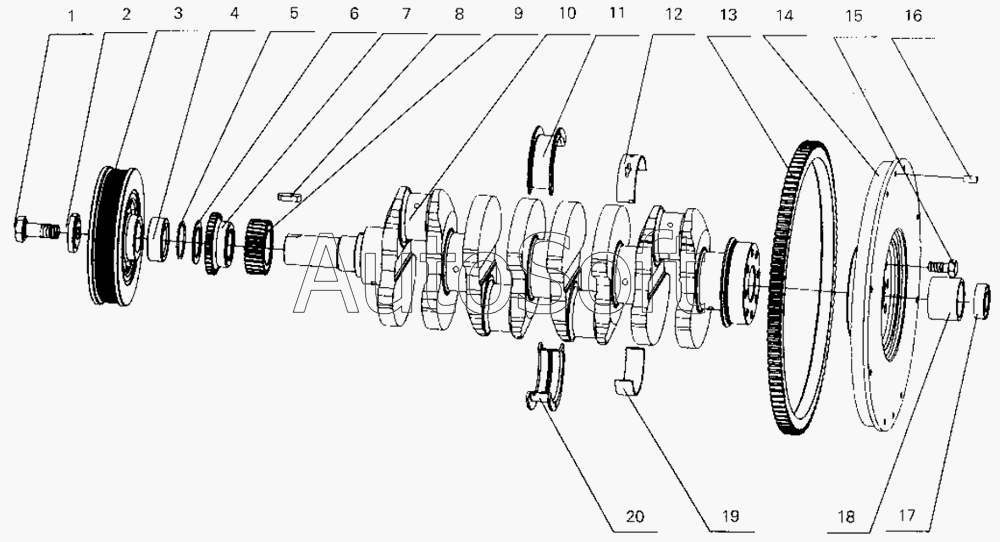 1 2 3 4 5 6 7 8 9 10 11 12 13 14 15 16

AutoSoft

20 19 18 17