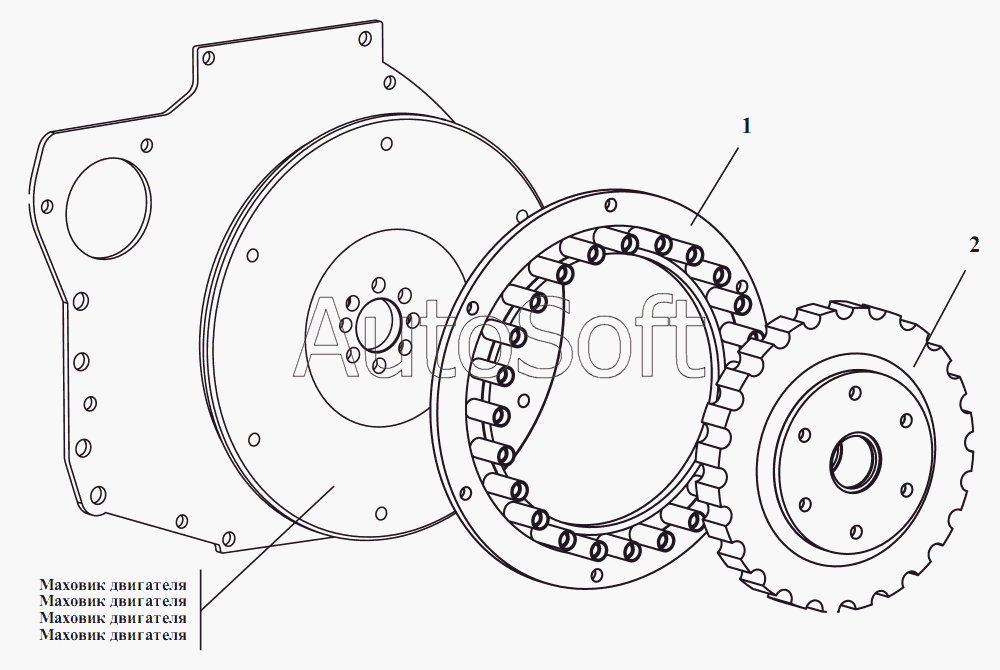 1

2

AutoSoft

Маховик двигателя
Маховик двигателя
Маховик двигателя
Маховик двигателя