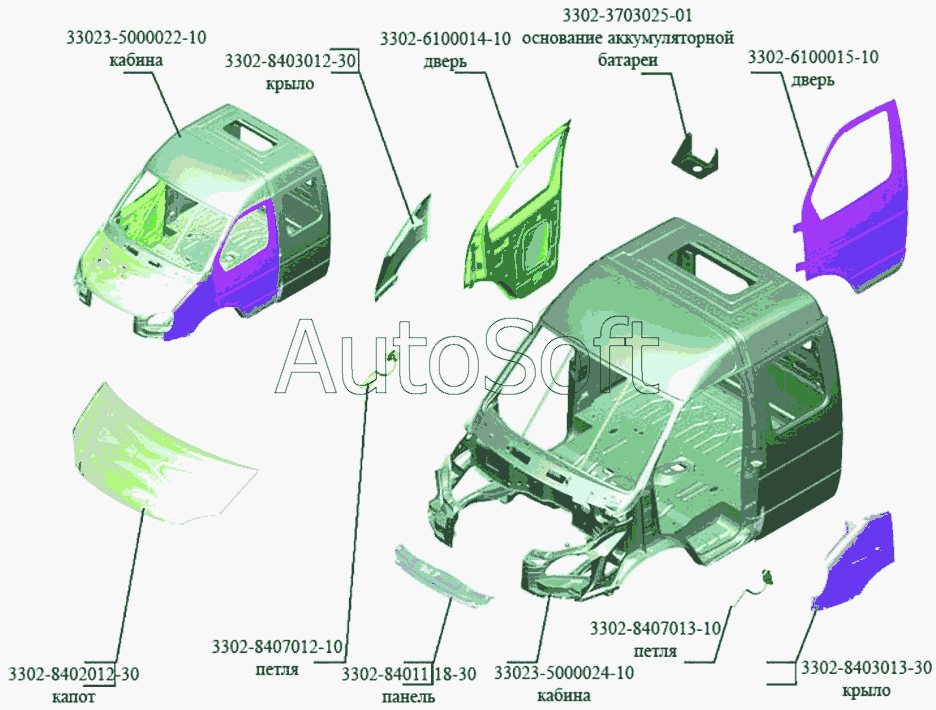 33023-5000022-10
кабина

3302-8403012-30
крыло

3302-6100014-10
дверь

3302-3703025-01
основание аккумуляторной батареи

3302-6100015-10
дверь

AutoSoft

3302-8402012-30
капот

3302-8407012-10
петля

3302-8401118-30
панель

33023-5000024-10
кабина

3302-8407013-10
петля

3302-8403013-30
крыло