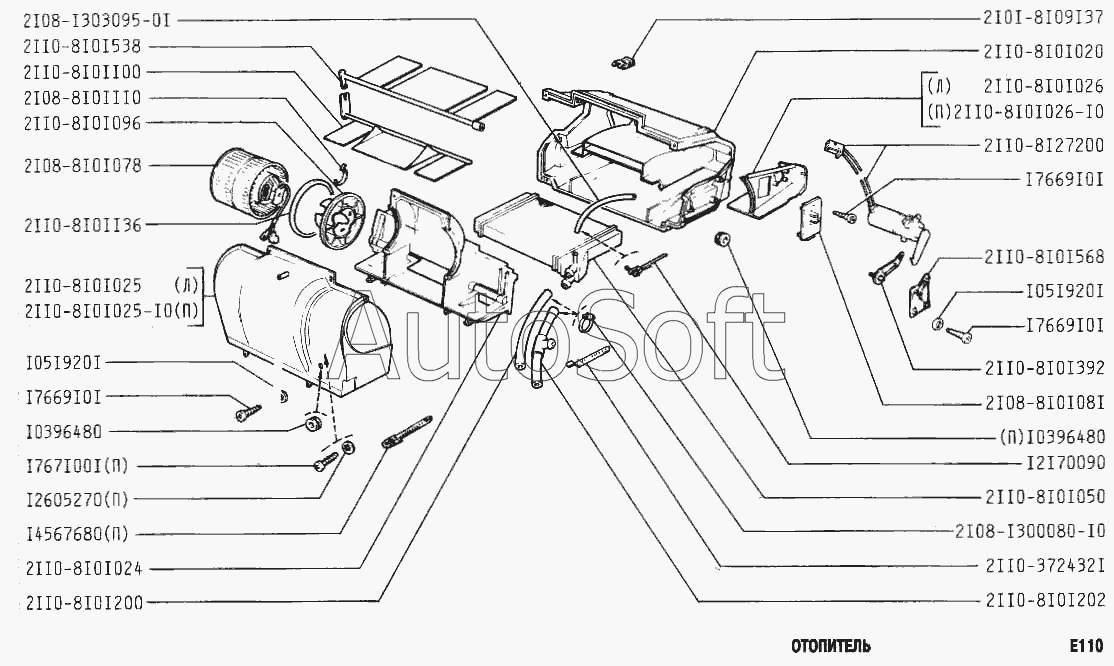 2I08-I303095-0I
2II0-8I0I538
2II0-8I0II00
2I08-8I0III0
2II0-8I0I096
2I08-8I0I078
2II0-8I0II36
2II0-8I0I025 (Л)
2II0-8I0I025-I0(П)
I05I920I
I7669I0I
I0396480
I767I00I(П)
I2605270(П)
I4567680(П)
2II0-8I0I024
2II0-8I0I200

2I0I-8I09I37
2II0-8I0I020
(Л) 2II0-8I0I026
(П)2II0-8I0I026-I0
2II0-8I27200
I7669I0I
2II0-8I0I568
I05I920I
I7669I0I
2II0-8I0I392
2I08-8I0I08I
(П)I0396480
I2I70090
2II0-8I0I050
2I08-I300080-I0
2II0-372432I
2II0-8I0I202

AutoSoft

ОТОПИТЕЛЬ
E110