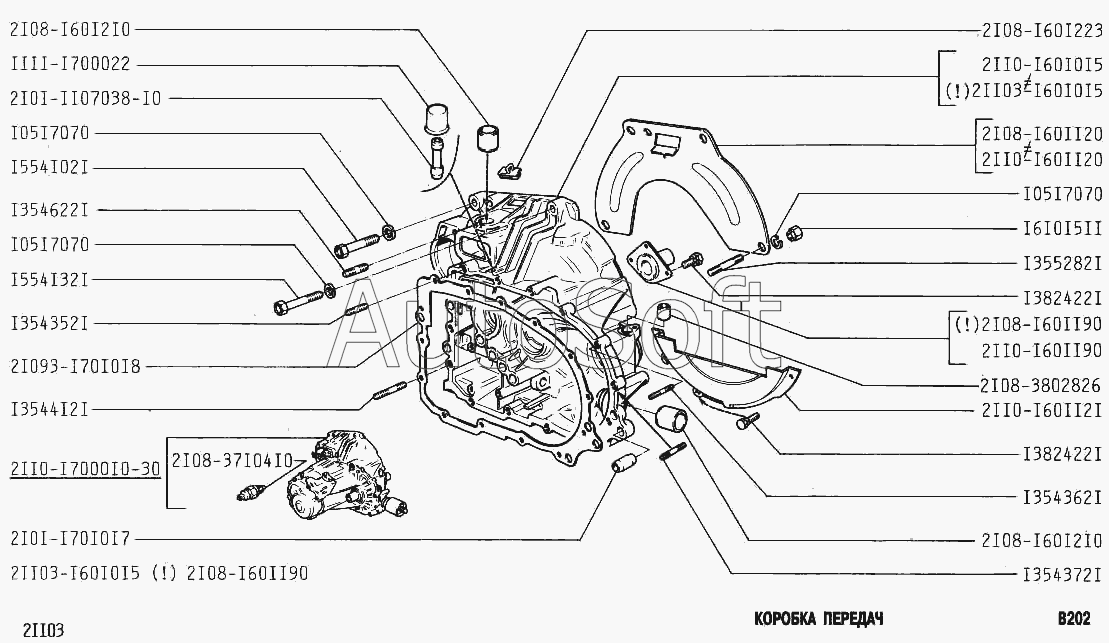 2I08-I60I2I0
IIII-I700022
2I0I-II07038-I0
I05I7070
I554I02I
I354622I
I05I7070
I554I32I
I354352I
2I093-I70I0I8
I3544I2I
2II0-I7000I0-30
2I08-37I04I0
2I0I-I70I0I7
2II03-I60I0I5 (!) 2I08-I60II90
2II03

2I08-I60I223
2II0-I60I0I5
(!)2II03≠I60I0I5
2I08-I60II20
2II0≠I60II20
I05I7070
I6I0I5II
I355282I
I382422I
(!)2I08-I60II90
2II0-I60II90
2I08-3802826
2II0-I60II2I
I382422I
I354362I
2I08-I60I2I0
I354372I

AutoSoft

КОРОБКА ПЕРЕДАЧ
B202