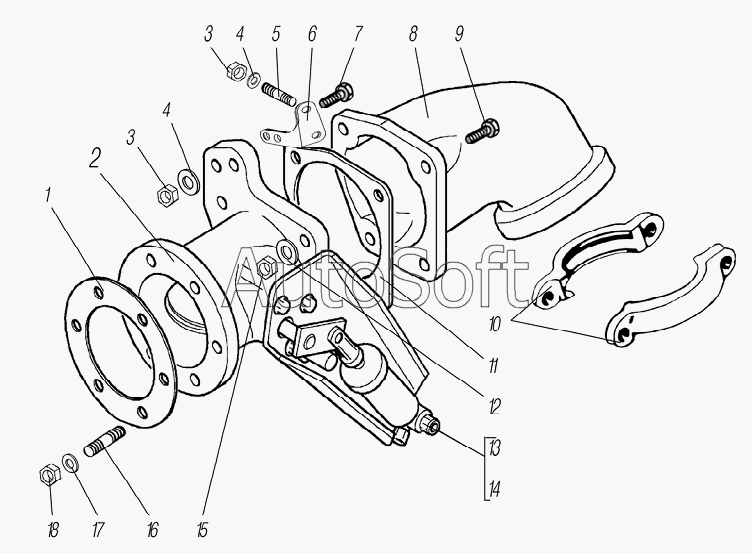 3 4 5 6 7 8 9
4
3
2
1
AutoSoft
10
11
12
13
14
18 17 16 15