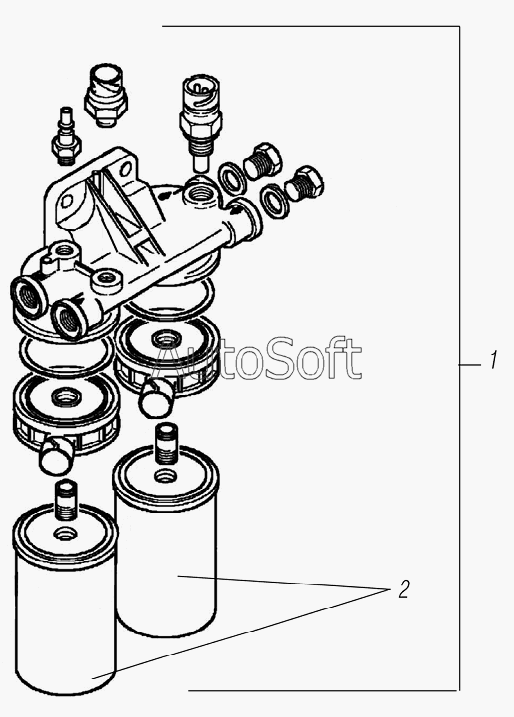 AutoSoft

1

2