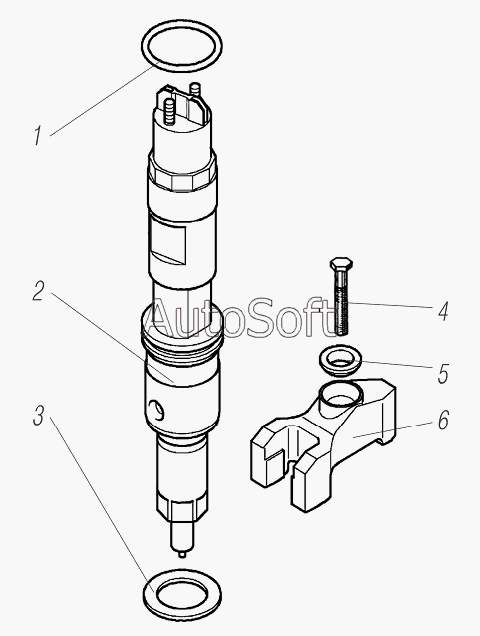 1
2
AutoSoft
4
5
3
6