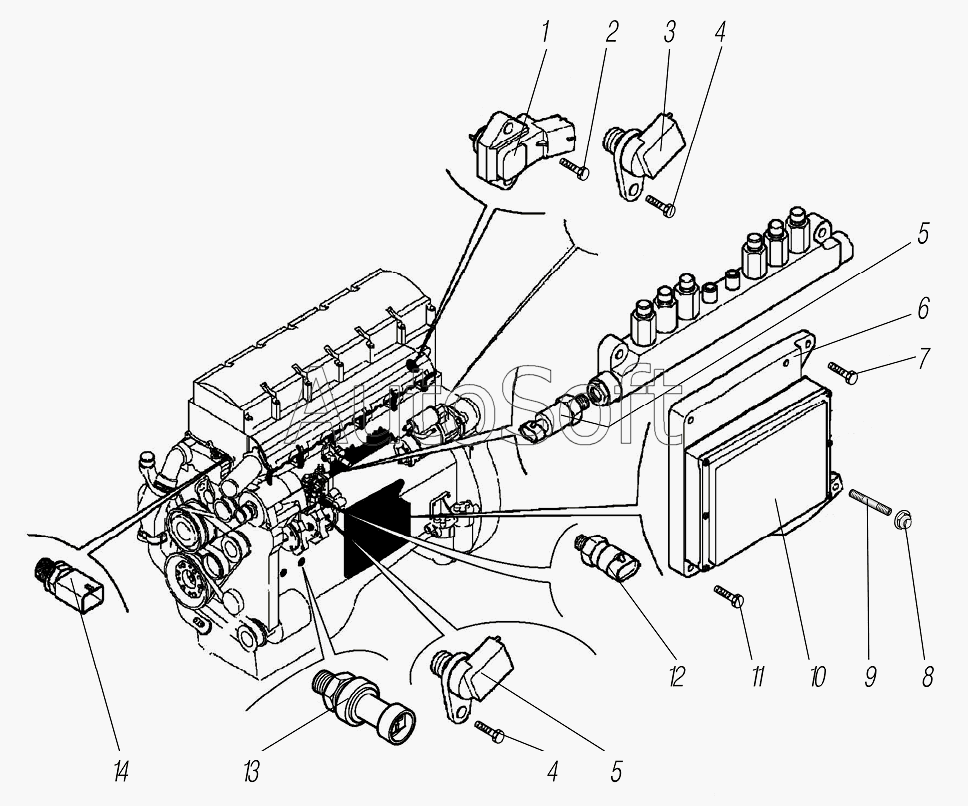 1 2 3 4
5
6
7
AutoSoft
14
13
4 5
12
11 10 9 8